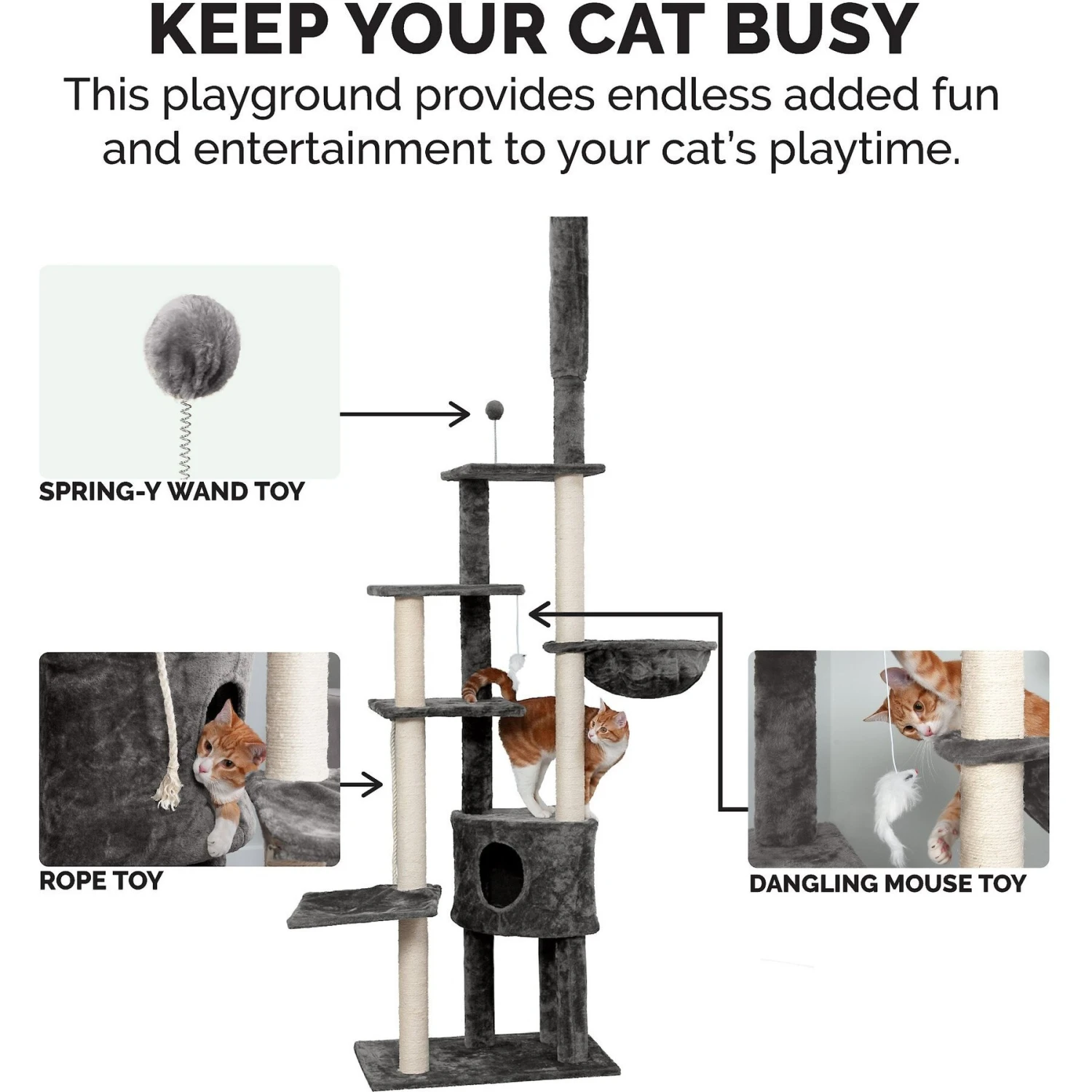 KEEP YOUR CAT BUSY

This playground provides endless added fun and entertainment to your cat's playtime.

SPRING-Y WAND TOY

ROPE TOY

DANGLING MOUSE TOY