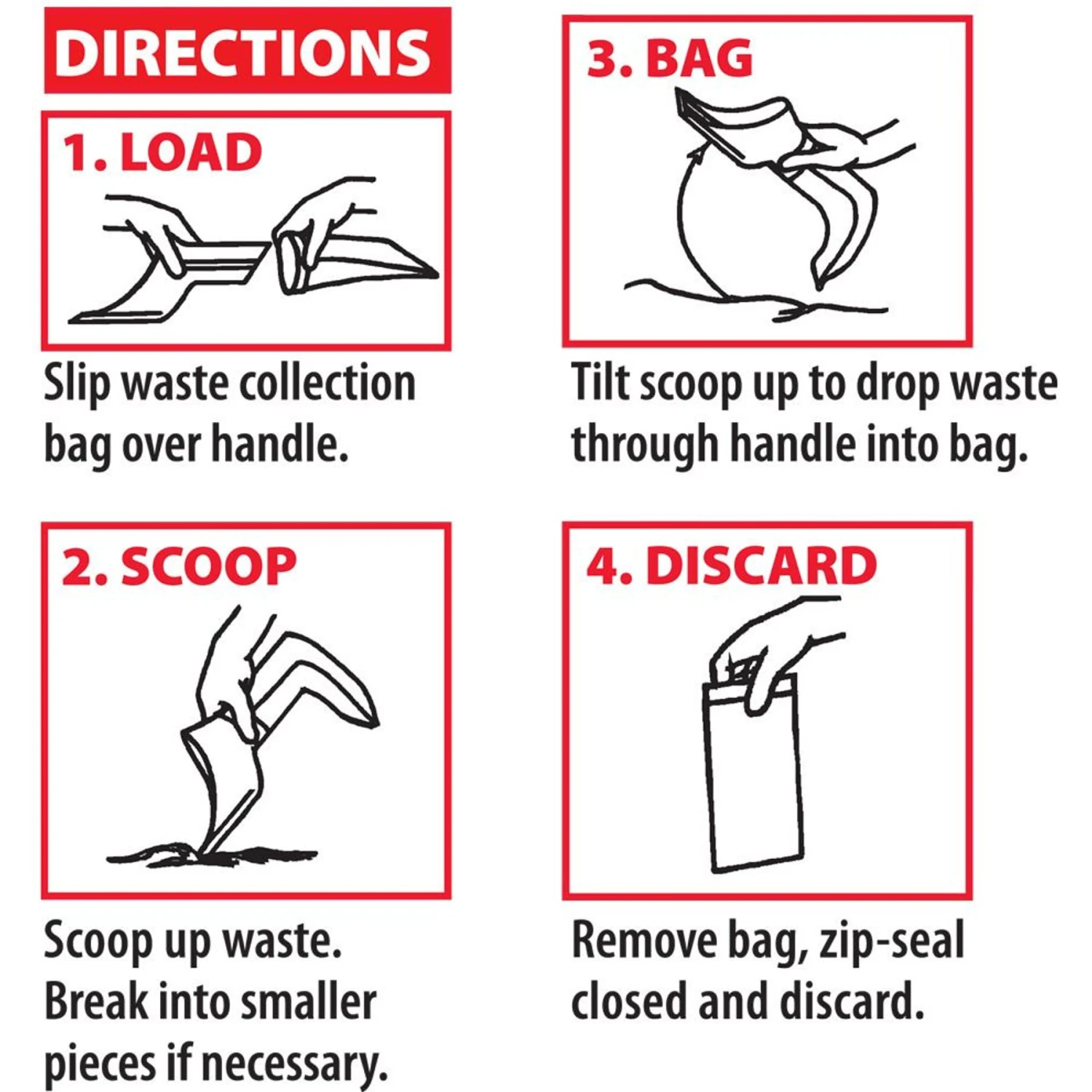 DIRECTIONS

1. LOAD

Slip waste collection bag over handle.

2. SCOOP

Scoop up waste. Break into smaller pieces if necessary.

3. BAG

Tilt scoop up to drop waste through handle into bag.

4. DISCARD

Remove bag, zip-seal closed and discard.