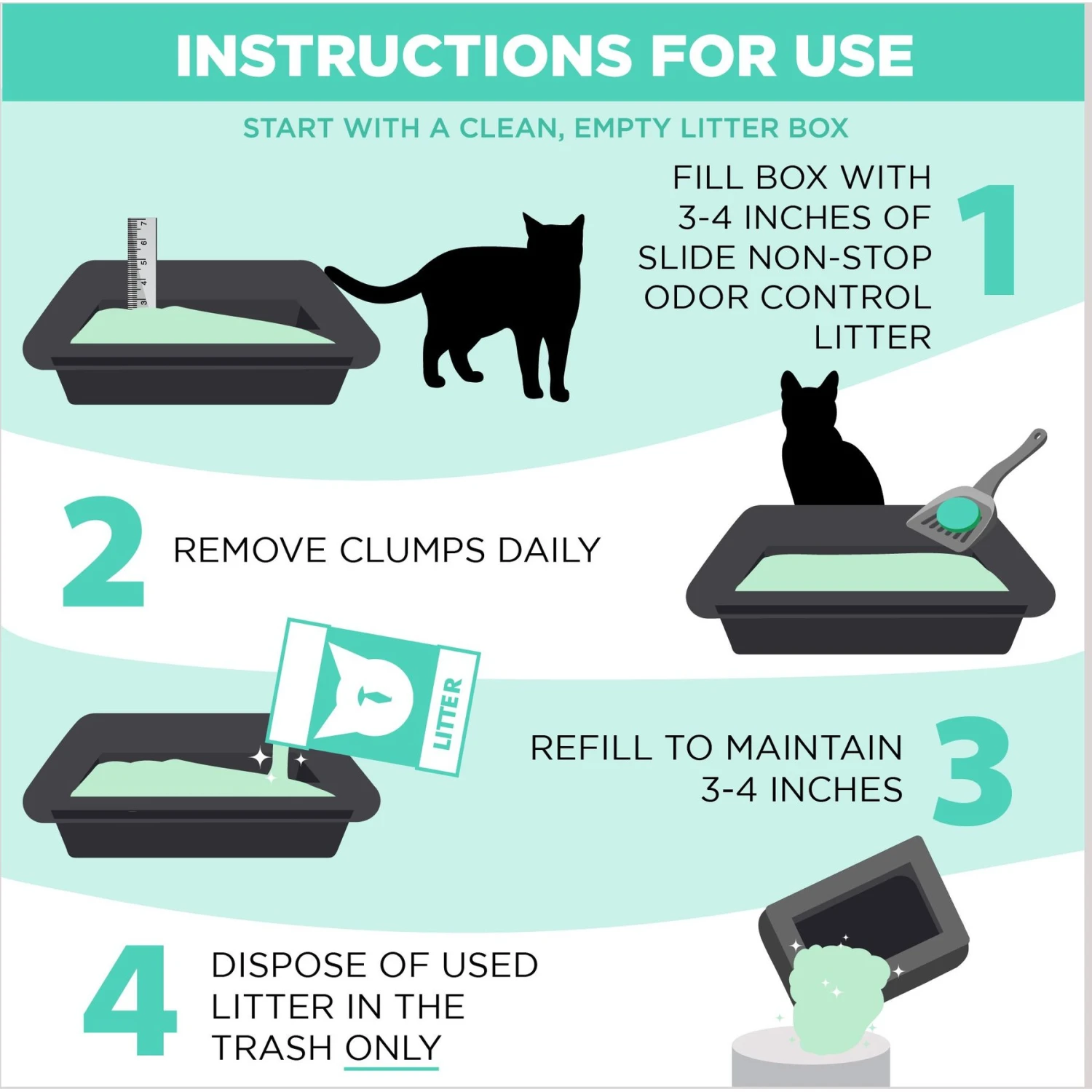 INSTRUCTIONS FOR USE

START WITH A CLEAN, EMPTY LITTER BOX

3 4 5 6 7

FILL BOX WITH 3-4 INCHES OF SLIDE NON-STOP ODOR CONTROL LITTER

1

2

REMOVE CLUMPS DAILY

LITTER

REFILL TO MAINTAIN 3-4 INCHES

3

4

DISPOSE OF USED LITTER IN THE TRASH ONLY