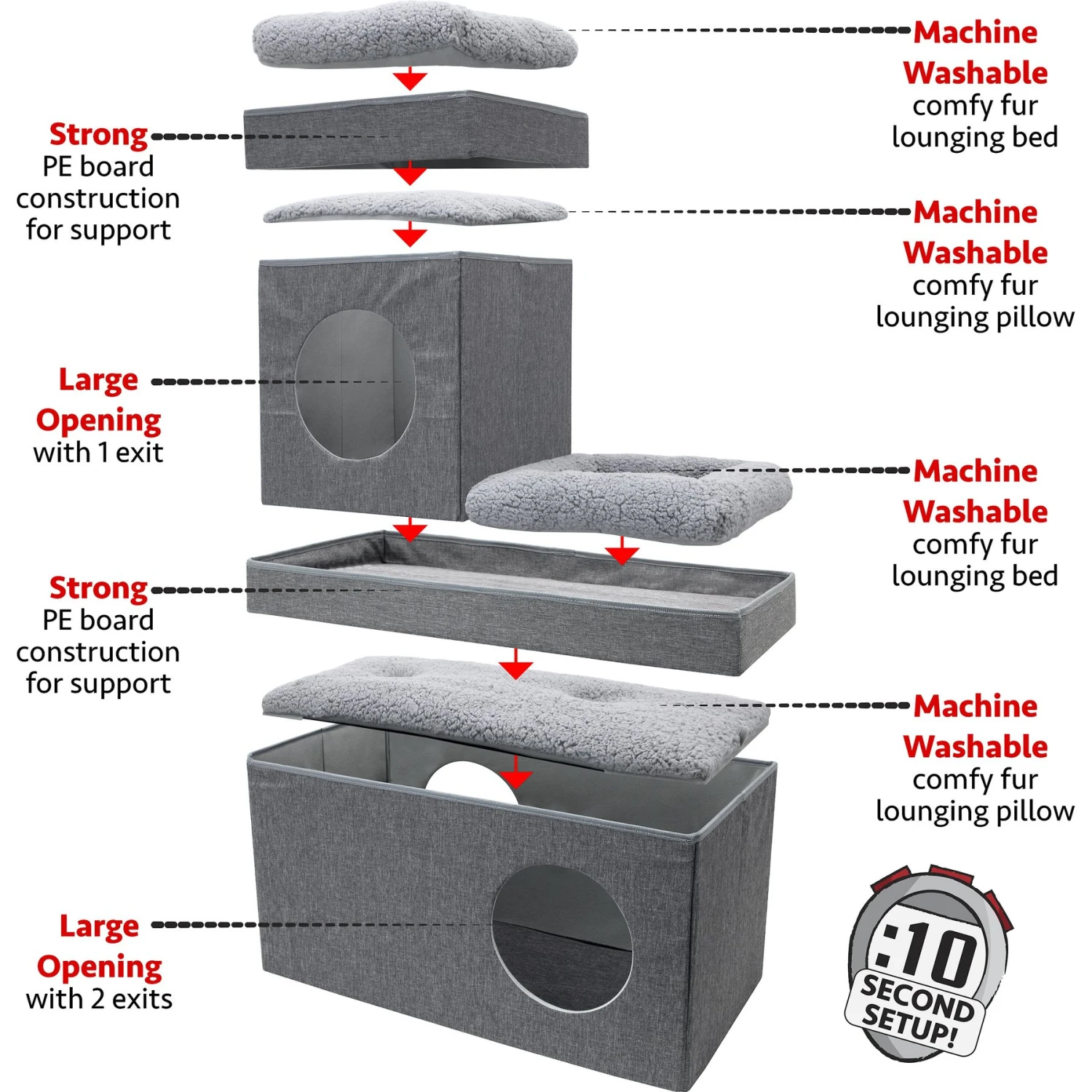 Machine Washable comfy fur lounging bed

Strong PE board construction for support

Machine Washable comfy fur lounging pillow

Large Opening with 1 exit

Machine Washable comfy fur lounging bed

Strong PE board construction for support

Machine Washable comfy fur lounging pillow

Large Opening with 2 exits

:10 SECOND SETUP!