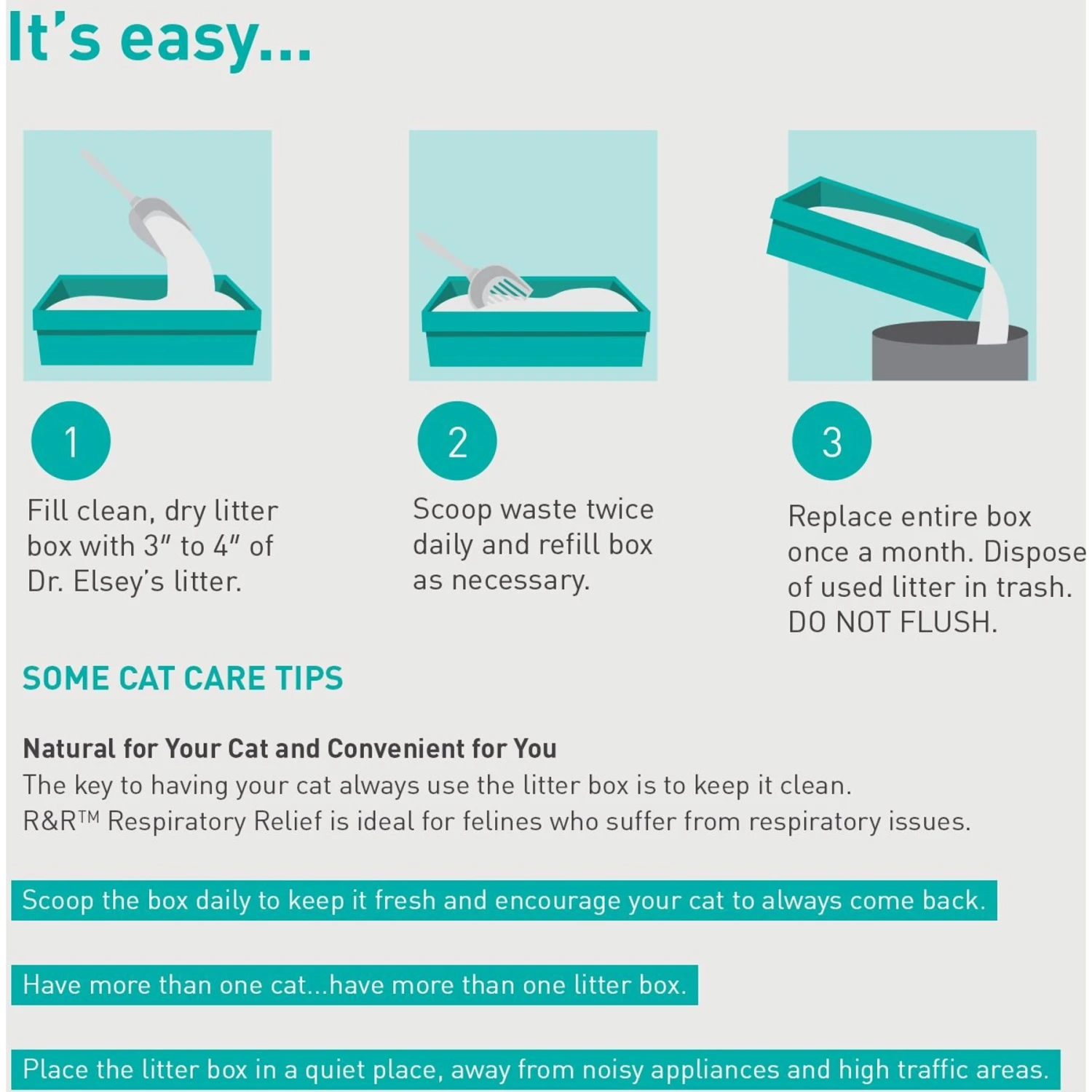 It's easy...

1

Fill clean, dry litter box with 3″ to 4″ of Dr. Elsey's litter.

2

Scoop waste twice daily and refill box as necessary.

3

Replace entire box once a month. Dispose of used litter in trash. DO NOT FLUSH.

SOME CAT CARE TIPS

Natural for Your Cat and Convenient for You
The key to having your cat always use the litter box is to keep it clean. R&R™ Respiratory Relief is ideal for felines who suffer from respiratory issues.

Scoop the box daily to keep it fresh and encourage your cat to always come back.

Have more than one cat...have more than one litter box.

Place the litter box in a quiet place, away from noisy appliances and high traffic areas.