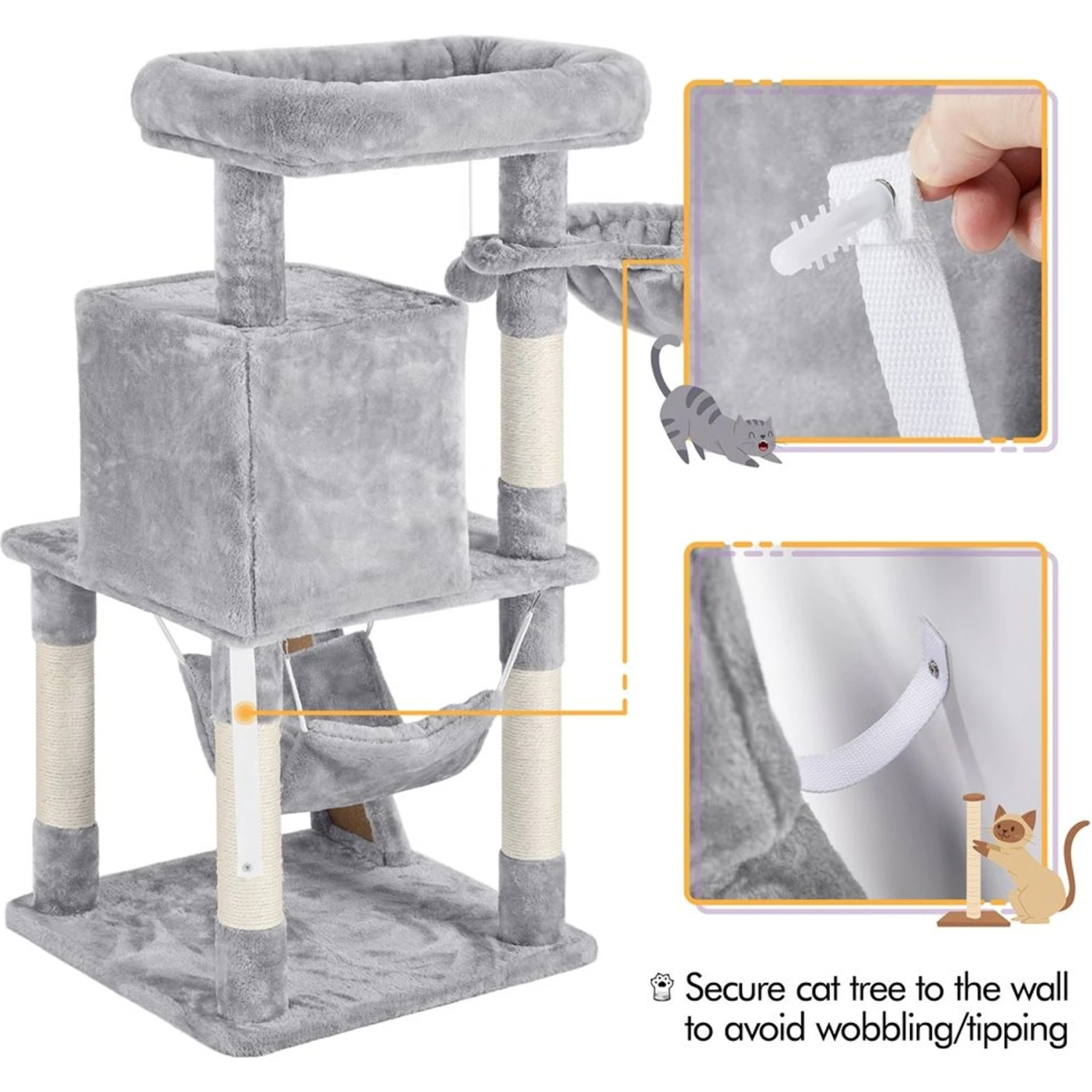 Secure cat tree to the wall to avoid wobbling/tipping