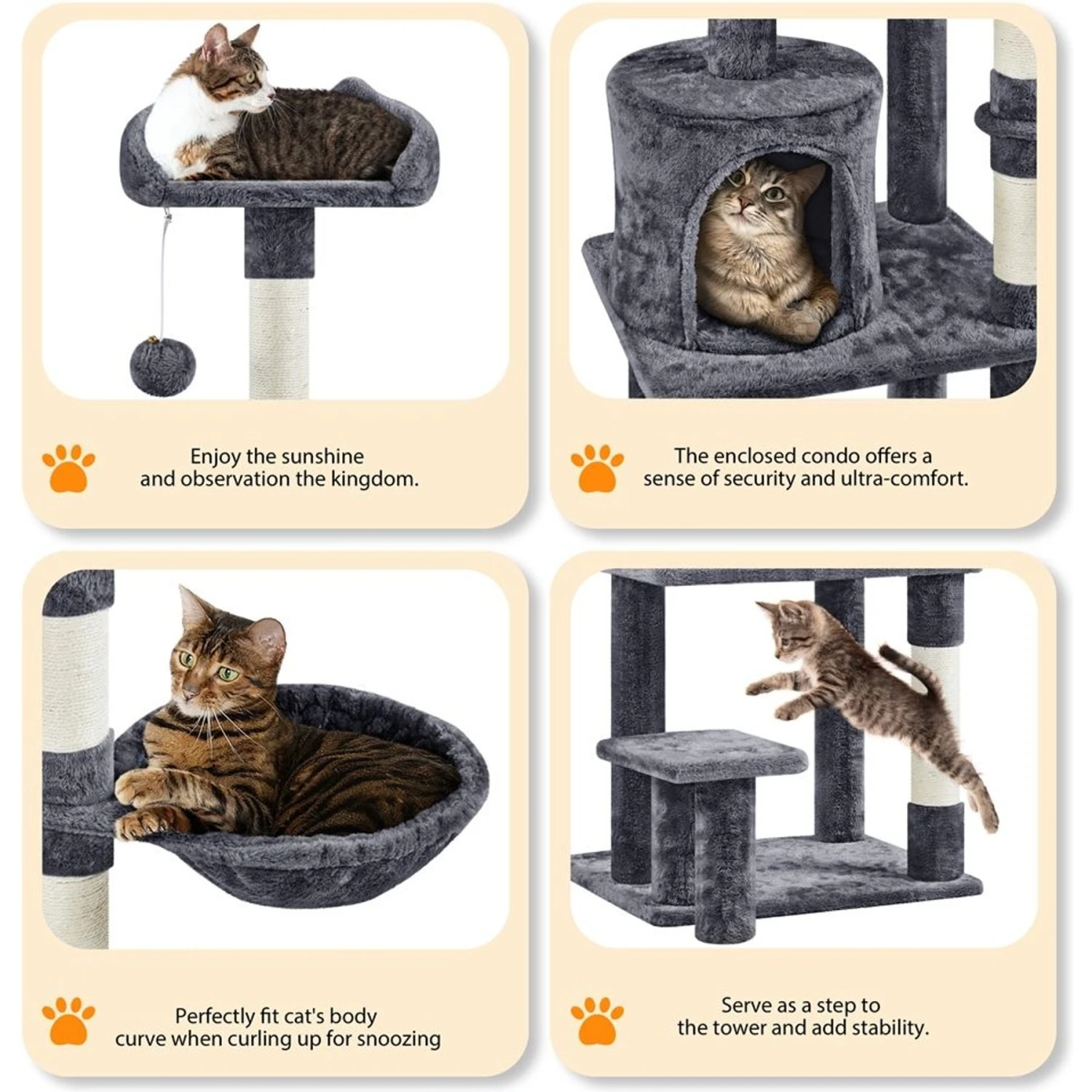 Enjoy the sunshine and observation the kingdom.

The enclosed condo offers a sense of security and ultra-comfort.

Perfectly fit cat's body curve when curling up for snoozing

Serve as a step to the tower and add stability.