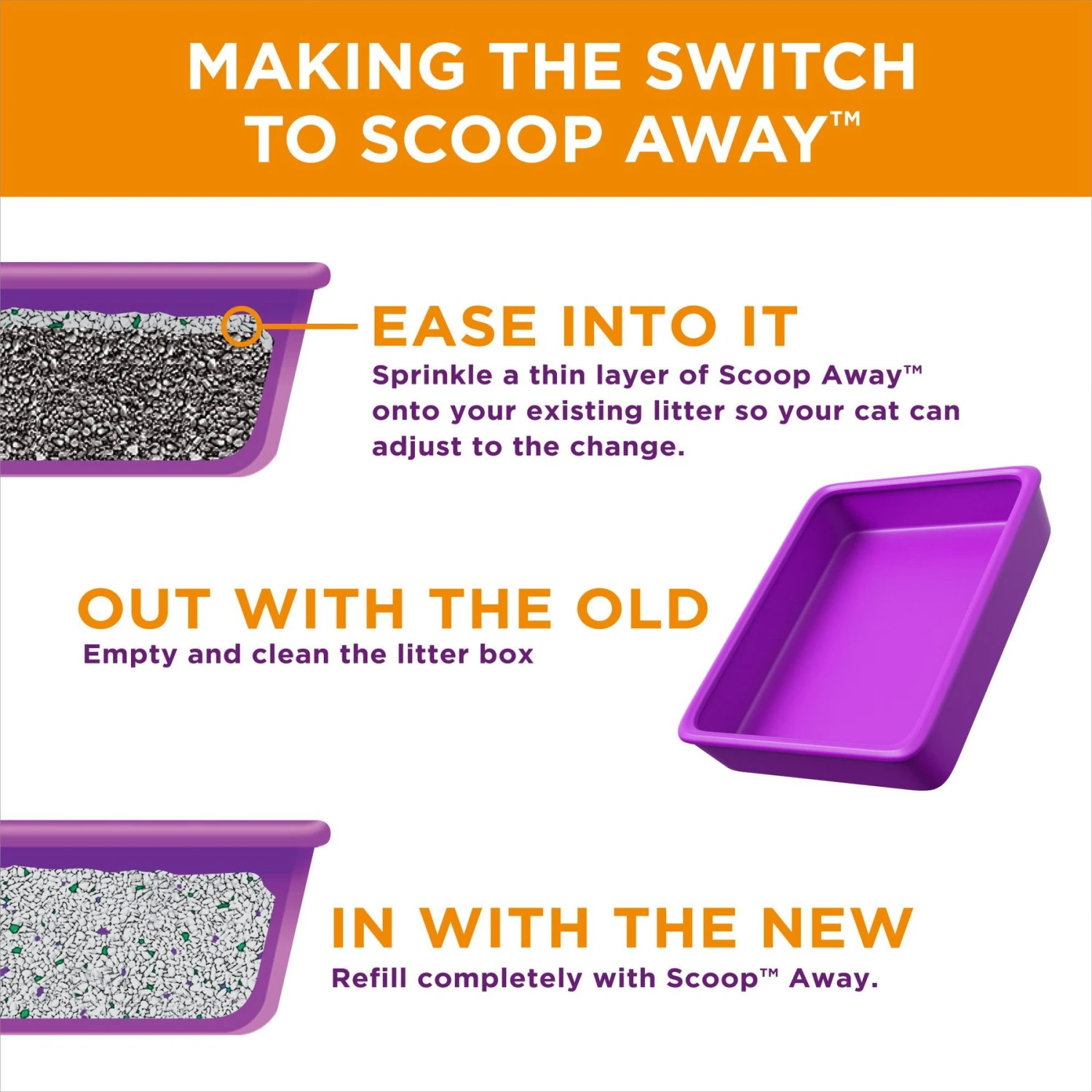 MAKING THE SWITCH TO SCOOP AWAY™

EASE INTO IT
Sprinkle a thin layer of Scoop Away™ onto your existing litter so your cat can adjust to the change.

OUT WITH THE OLD
Empty and clean the litter box

IN WITH THE NEW
Refill completely with Scoop™ Away.