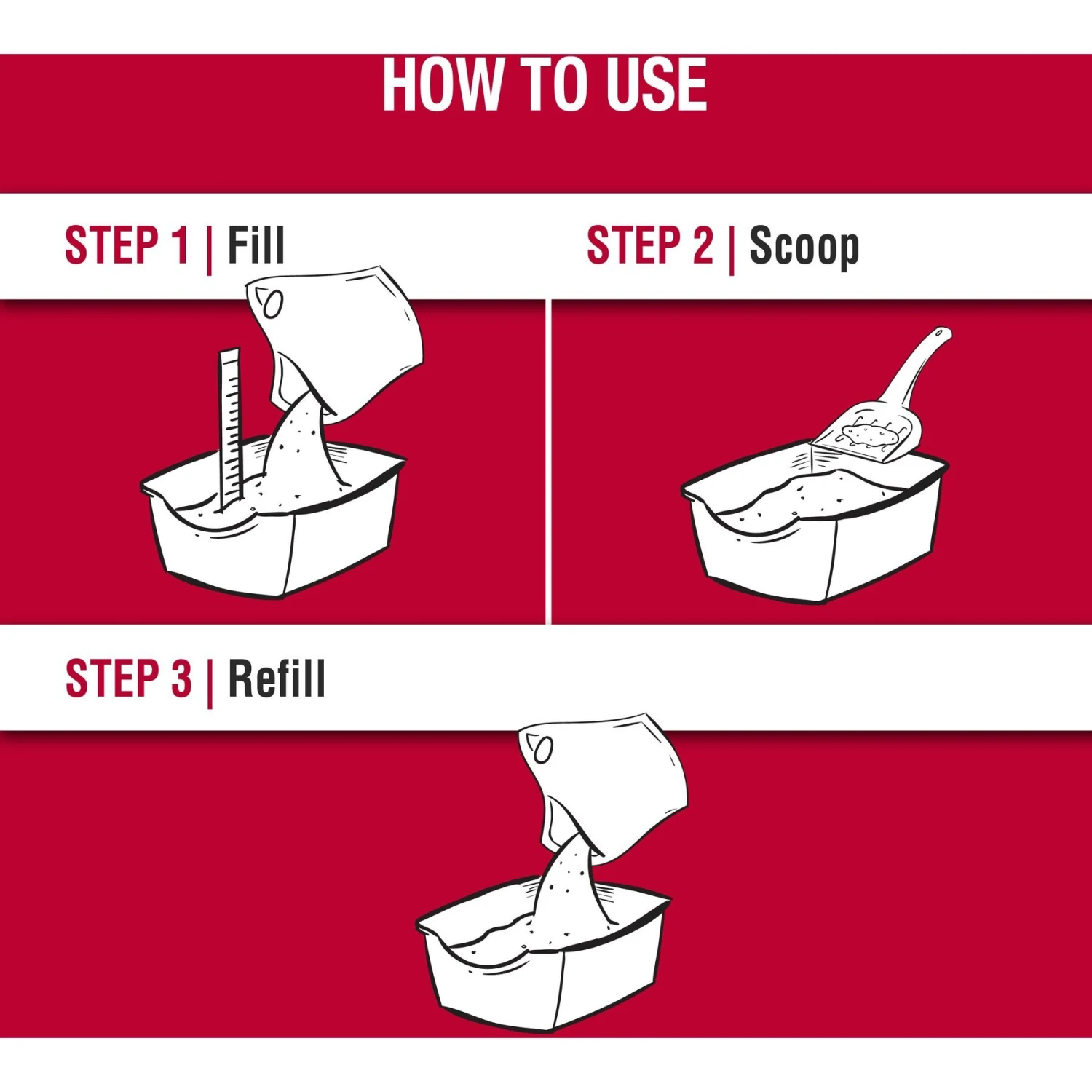 HOW TO USE

STEP 1 | Fill

STEP 2 | Scoop

STEP 3 | Refill